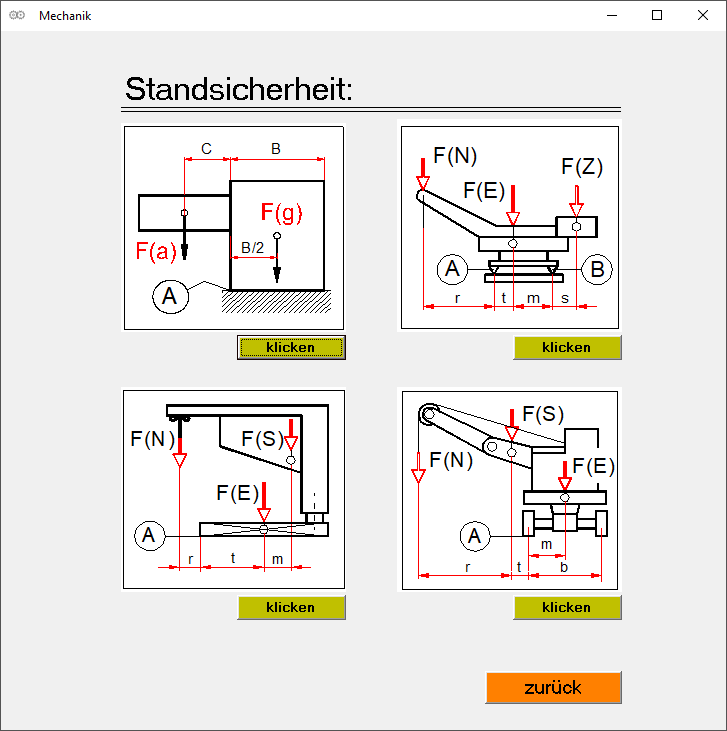 Mechanik

Standsicherheit:

C
B
F(g)
F(a)
B/2
A

klicken

F(N)
F(E)
F(Z)
A
B
r
t
m
s

klicken

F(N)
F(S)
F(E)
A
r
t
m

klicken

F(S)
F(N)
F(E)
A
m
r
t
b

klicken

zurück